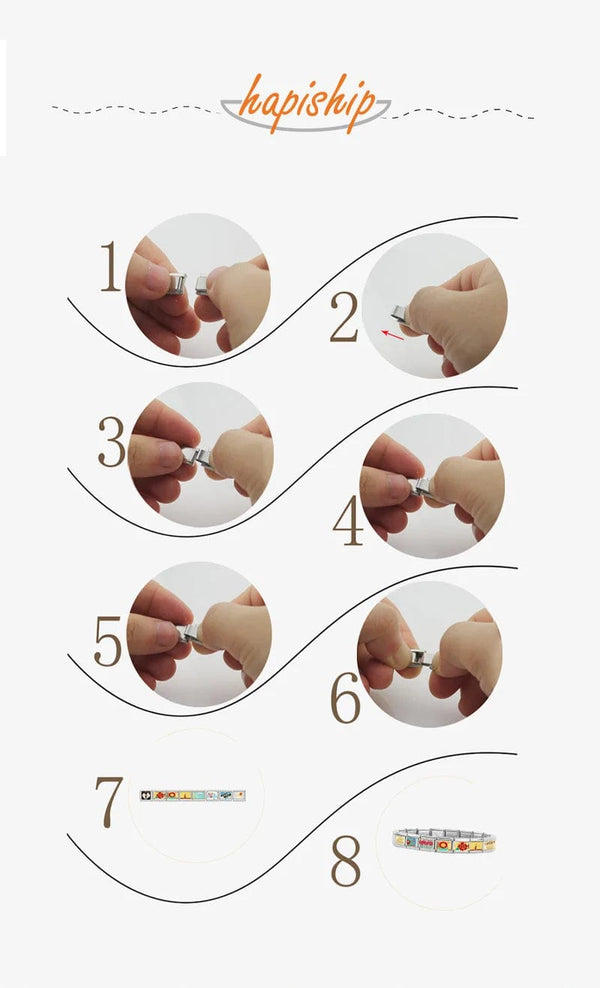 hapiship

1

2

3

4

5

6

7

8