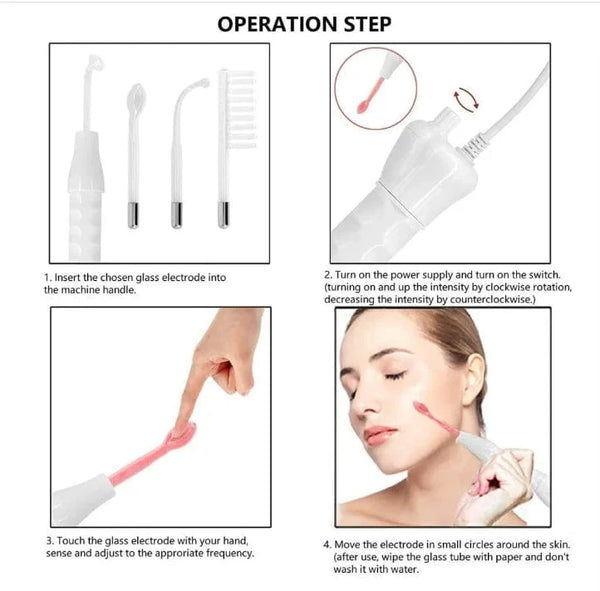 OPERATION STEP

1. Insert the chosen glass electrode into the machine handle.

2. Turn on the power supply and turn on the switch. (turning on and up the intensity by clockwise rotation, decreasing the intensity by counterclockwise.)

3. Touch the glass electrode with your hand, sense and adjust to the approriate frequency.

4. Move the electrode in small circles around the skin. (after use, wipe the glass tube with paper and don't wash it with water.