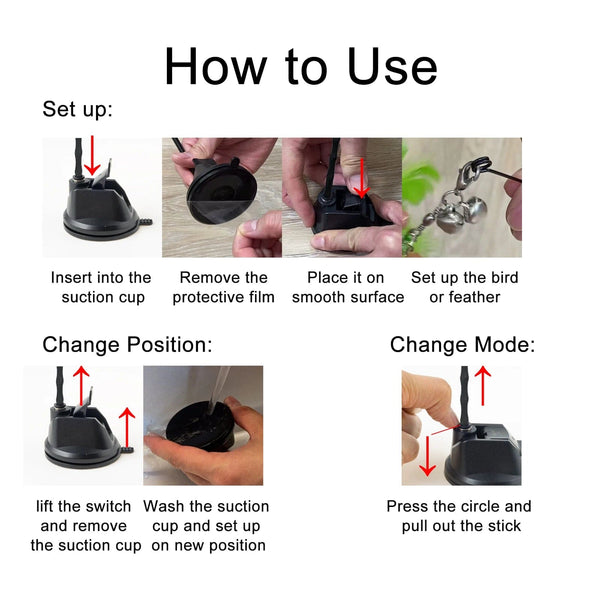 How to Use

Set up:

Insert into the suction cup

Remove the protective film

Place it on smooth surface

Set up the bird or feather

Change Position:

lift the switch and remove the suction cup

Wash the suction cup and set up on new position

Change Mode:

Press the circle and pull out the stick