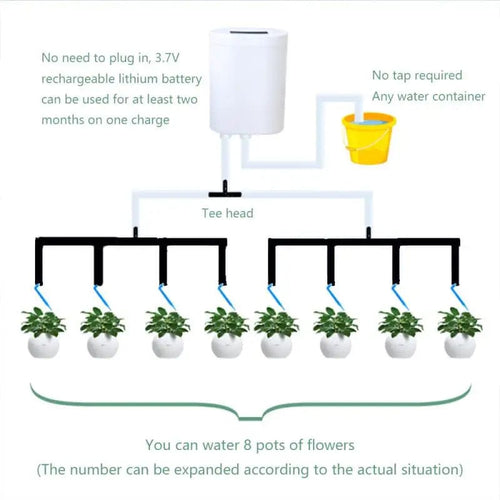 No need to plug in, 3.7V rechargeable lithium battery can be used for at least two months on one charge

No tap required
Any water container

Tee head

You can water 8 pots of flowers
(The number can be expanded according to the actual situation)