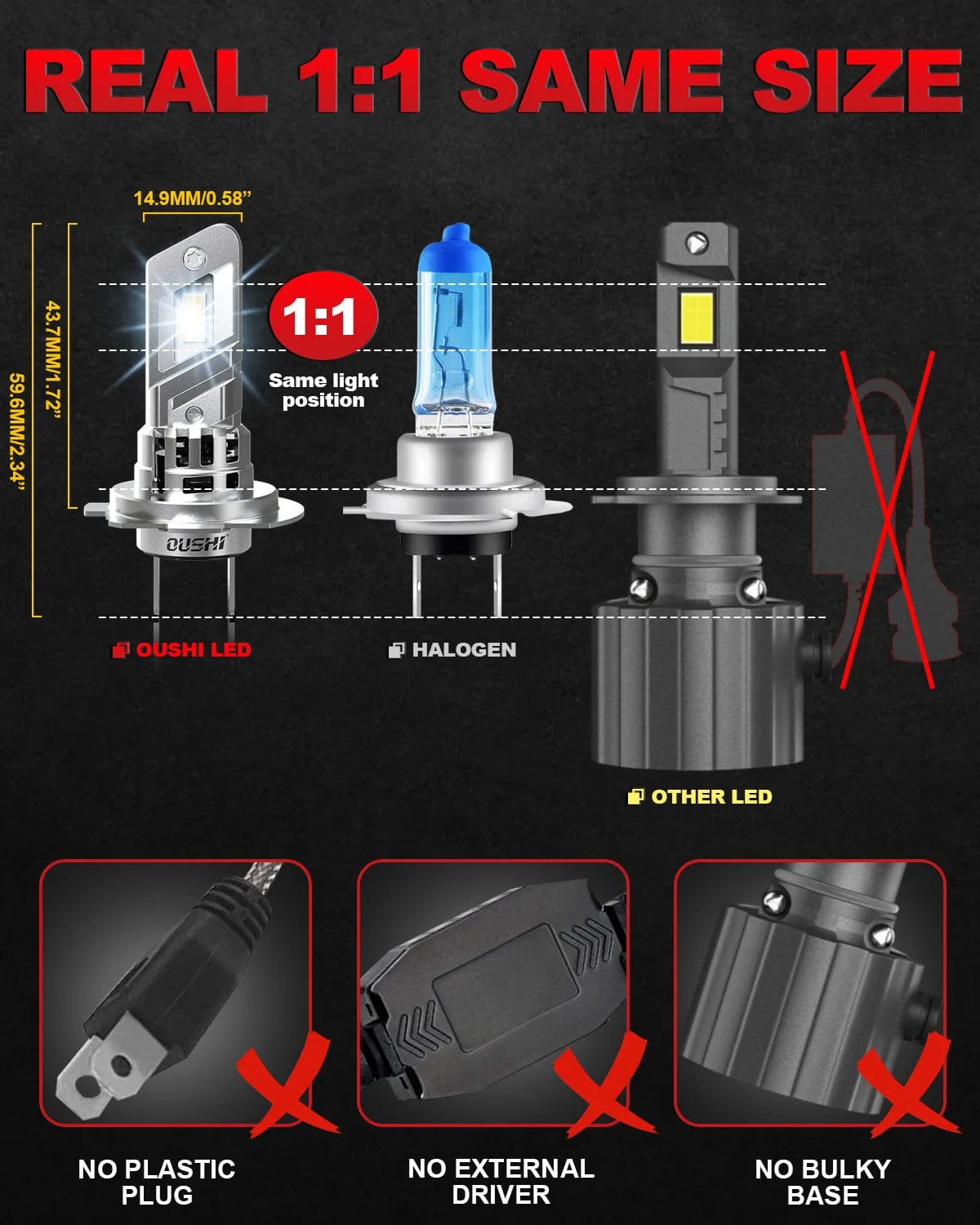 REAL 1:1 SAME SIZE

14.9MM/0.58”

43.7MM/1.72”

59.6MM/2.34”

1:1

Same light position

OUSHI

OUSHI LED

HALOGEN

OTHER LED

NO PLASTIC PLUG

NO EXTERNAL DRIVER

NO BULKY BASE