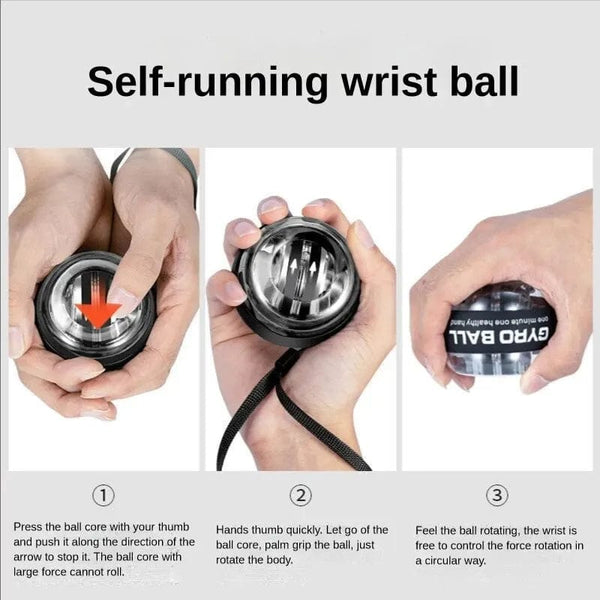 Self-running wrist ball

GYRO BALL
one minute one healthy hand

①

Press the ball core with your thumb and push it along the direction of the arrow to stop it. The ball core with large force cannot roll.

②

Hands thumb quickly. Let go of the ball core, palm grip the ball, just rotate the body.

③

Feel the ball rotating, the wrist is free to control the force rotation in a circular way.