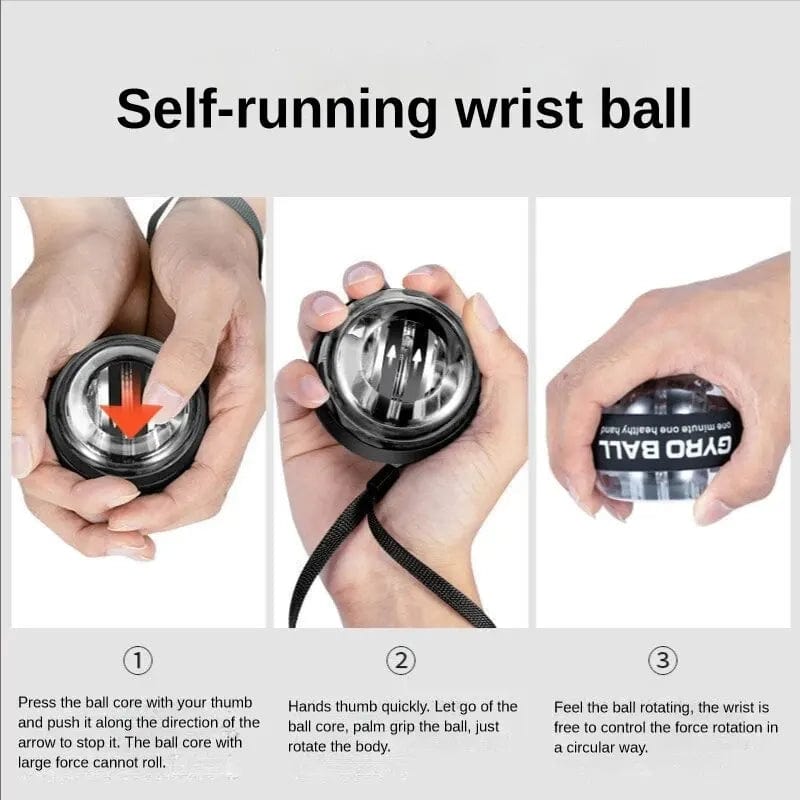 Self-running wrist ball

GYRO BALL
one minute one healthy hand

①

Press the ball core with your thumb and push it along the direction of the arrow to stop it. The ball core with large force cannot roll.

②

Hands thumb quickly. Let go of the ball core, palm grip the ball, just rotate the body.

③

Feel the ball rotating, the wrist is free to control the force rotation in a circular way.