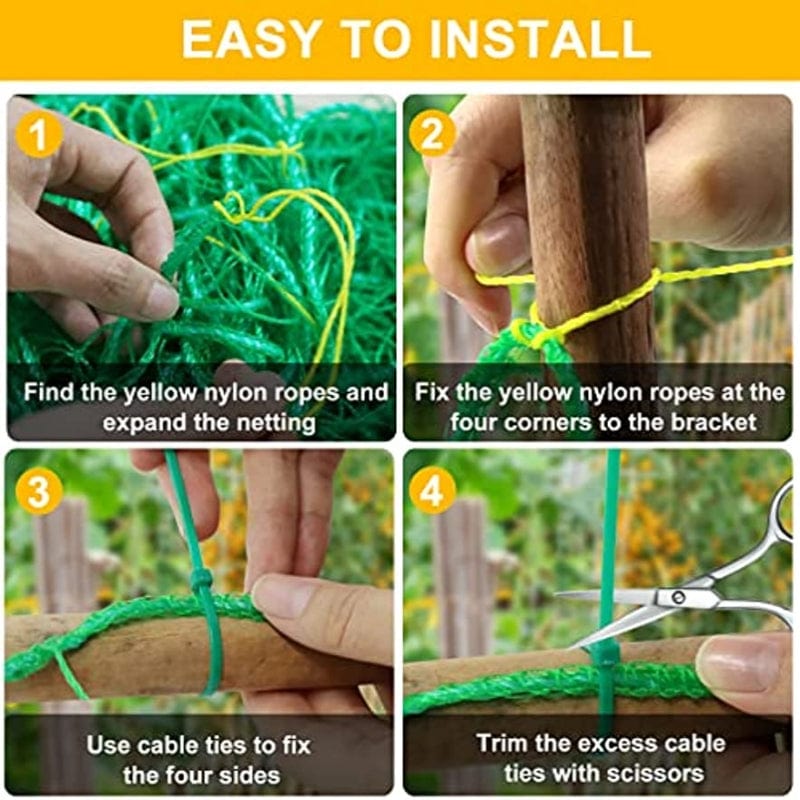 EASY TO INSTALL

1
Find the yellow nylon ropes and expand the netting

2
Fix the yellow nylon ropes at the four corners to the bracket

3
Use cable ties to fix the four sides

4
Trim the excess cable ties with scissors