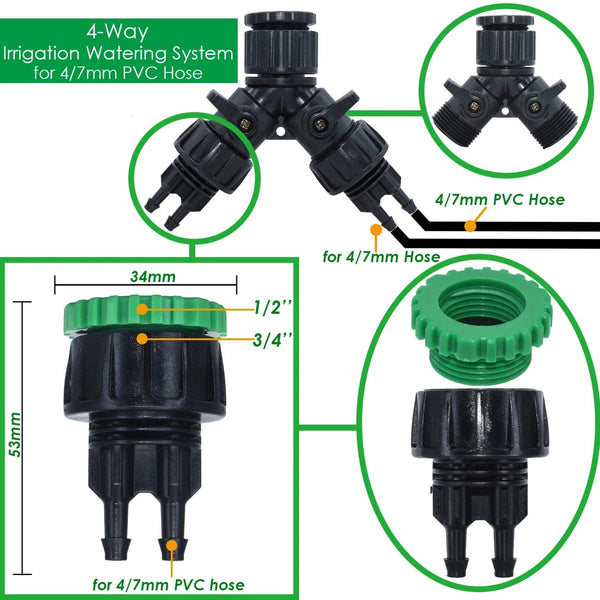 4-Way
Irrigation Watering System
for 4/7mm PVC Hose

4/7mm PVC Hose

for 4/7mm Hose

34mm

1/2''

3/4''

53mm

for 4/7mm PVC hose