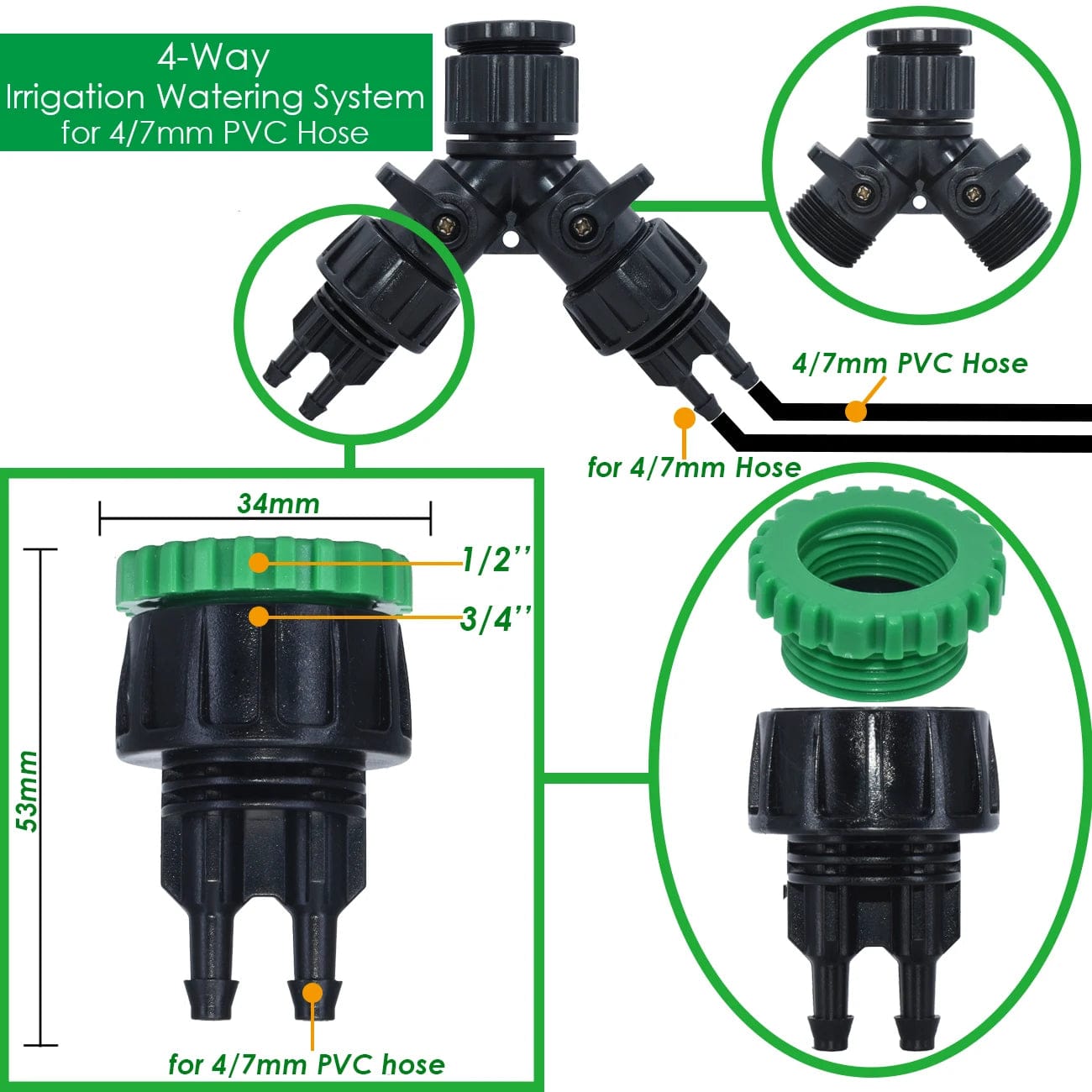 4-Way
Irrigation Watering System
for 4/7mm PVC Hose

4/7mm PVC Hose

for 4/7mm Hose

34mm

1/2''

3/4''

53mm

for 4/7mm PVC hose