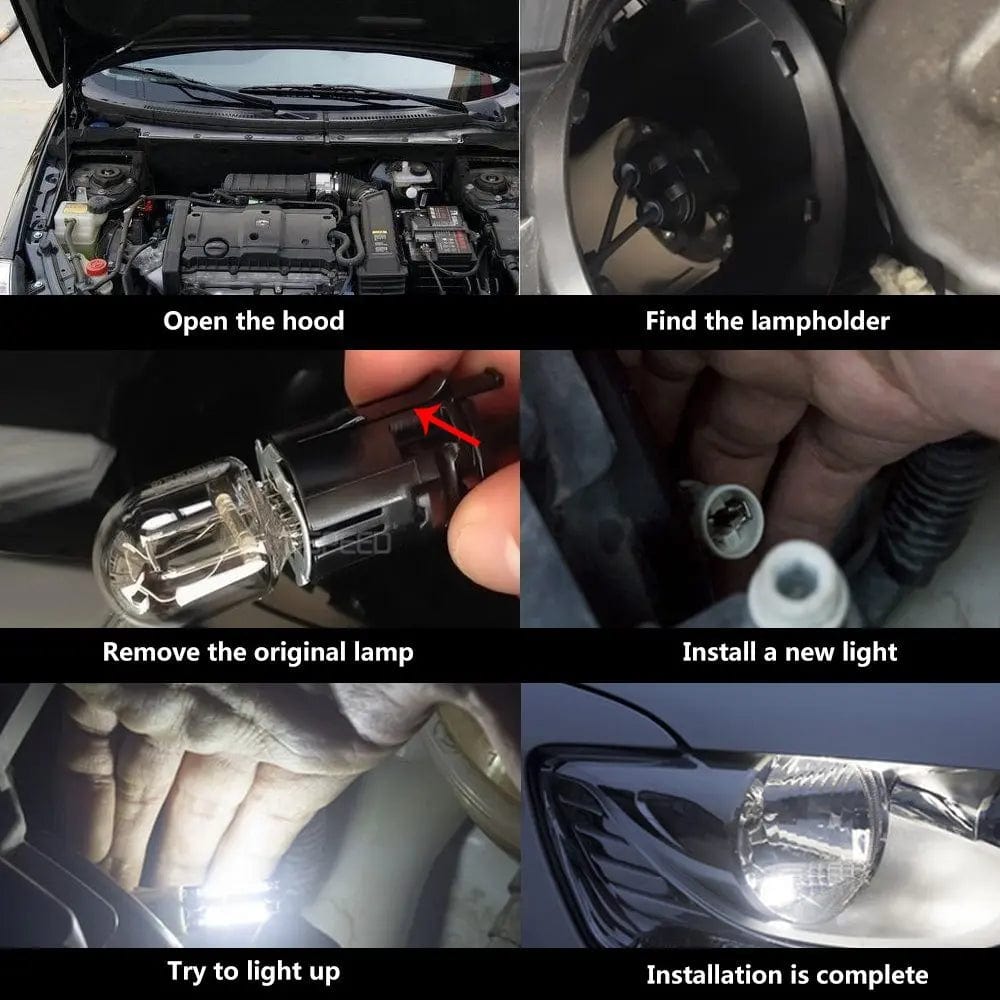 Open the hood

Find the lampholder

Remove the original lamp

Install a new light

Try to light up

Installation is complete