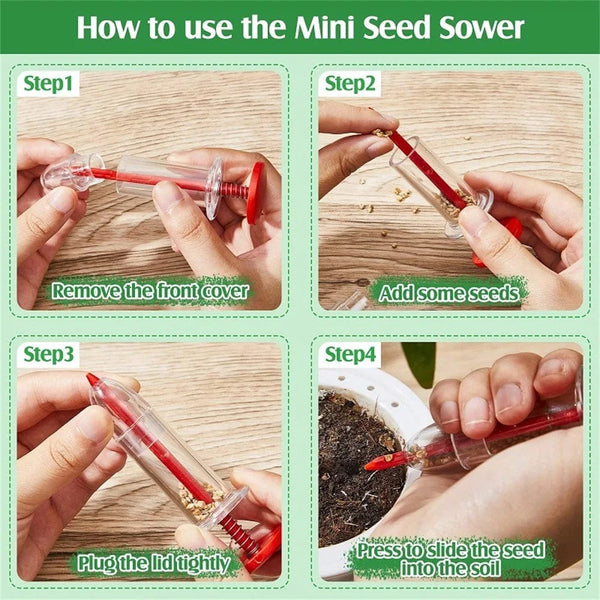 How to use the Mini Seed Sower

Step1

Remove the front cover

Step2

Add some seeds

Step3

Plug the lid tightly

Step4

Press to slide the seed into the soil