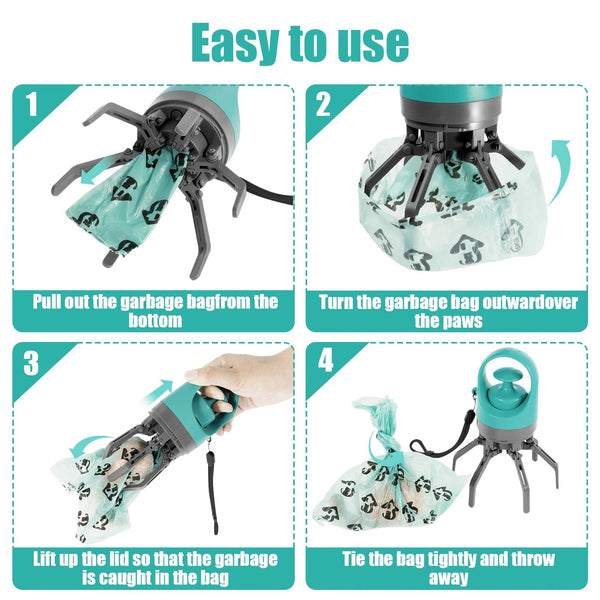 Easy to use

1

Pull out the garbage bagfrom the bottom

2

Turn the garbage bag outwardover the paws

3

Lift up the lid so that the garbage is caught in the bag

4

Tie the bag tightly and throw away