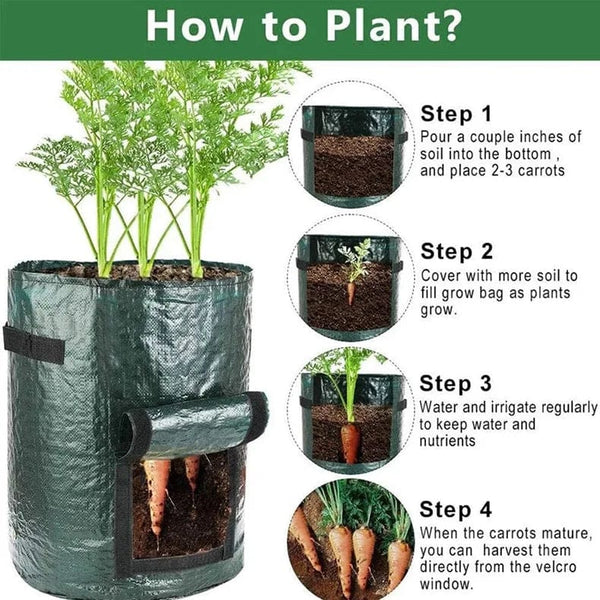 How to Plant?

Step 1
Pour a couple inches of soil into the bottom , and place 2-3 carrots

Step 2
Cover with more soil to fill grow bag as plants grow.

Step 3
Water and irrigate regularly to keep water and nutrients

Step 4
When the carrots mature, you can harvest them directly from the velcro window.