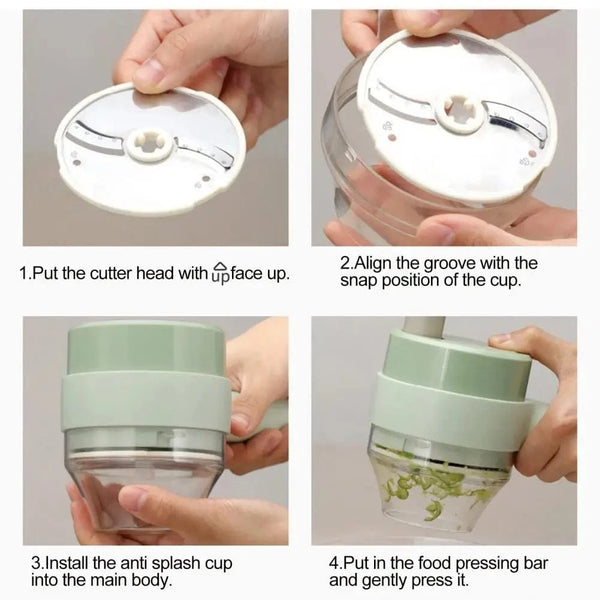 1.Put the cutter head with up face up.

2.Align the groove with the snap position of the cup.

3.Install the anti splash cup into the main body.

4.Put in the food pressing bar and gently press it.