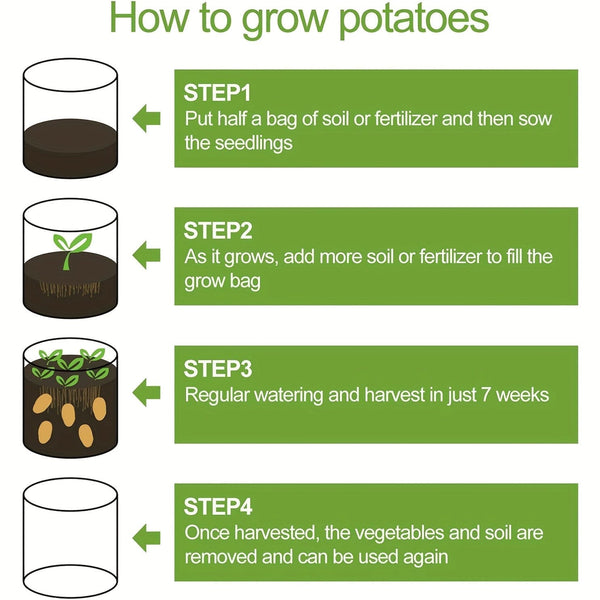 How to grow potatoes

STEP1
Put half a bag of soil or fertilizer and then sow the seedlings

STEP2
As it grows, add more soil or fertilizer to fill the grow bag

STEP3
Regular watering and harvest in just 7 weeks

STEP4
Once harvested, the vegetables and soil are removed and can be used again