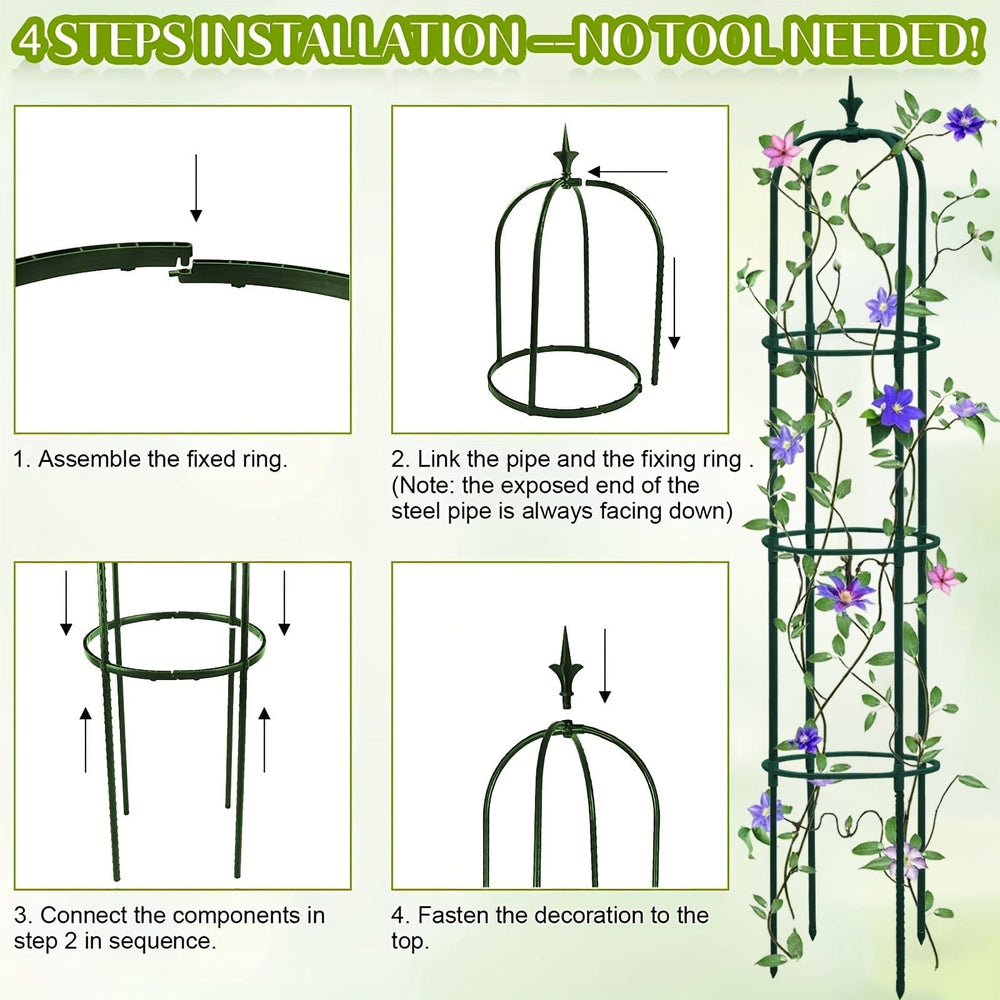 4 STEPS INSTALLATION —NO TOOL NEEDED!

1. Assemble the fixed ring.

2. Link the pipe and the fixing ring . (Note: the exposed end of the steel pipe is always facing down)

3. Connect the components in step 2 in sequence.

4. Fasten the decoration to the top.