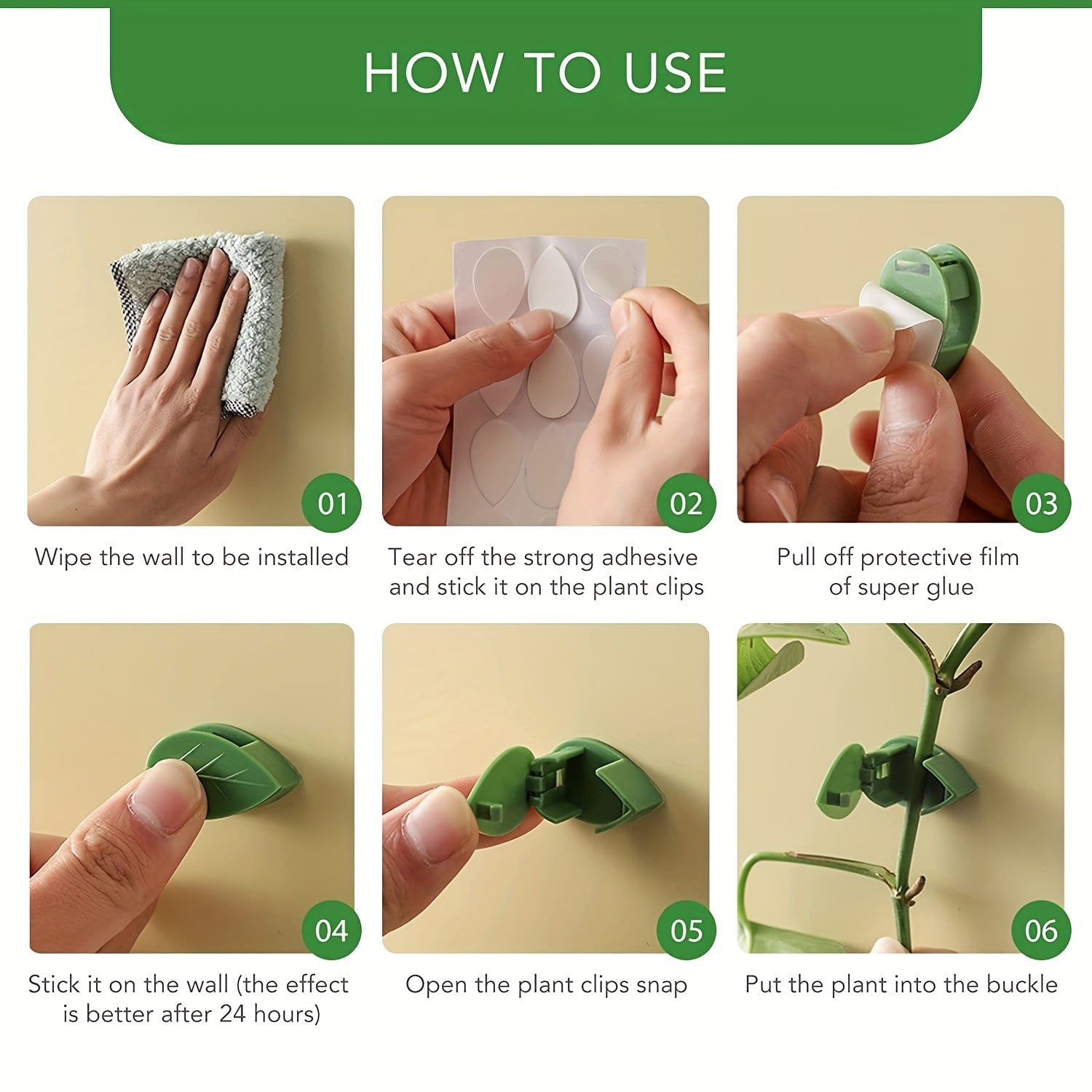 HOW TO USE

01
Wipe the wall to be installed

02
Tear off the strong adhesive and stick it on the plant clips

03
Pull off protective film of super glue

04
Stick it on the wall (the effect is better after 24 hours)

05
Open the plant clips snap

06
Put the plant into the buckle