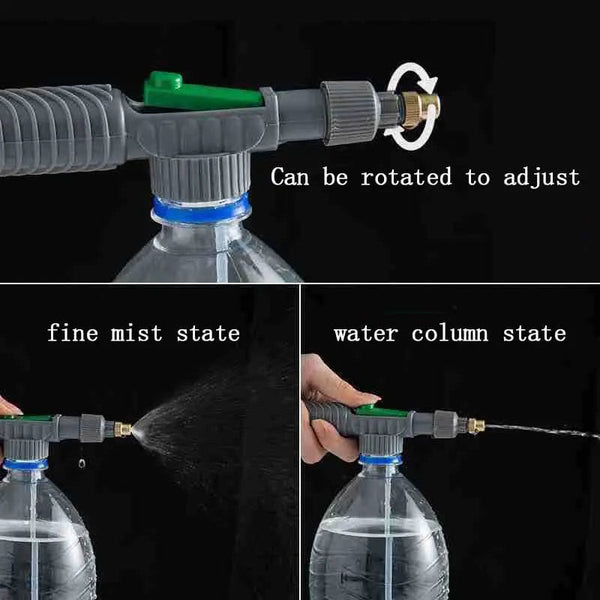 Can be rotated to adjust

fine mist state

water column state