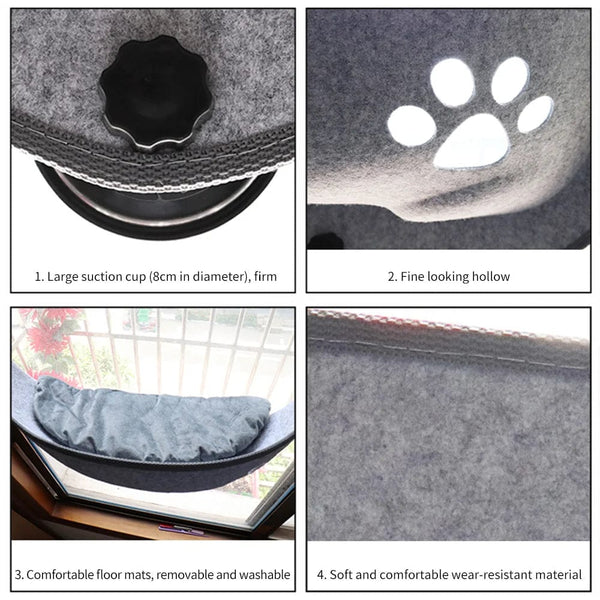 1. Large suction cup (8cm in diameter), firm

2. Fine looking hollow

3. Comfortable floor mats, removable and washable

4. Soft and comfortable wear-resistant material