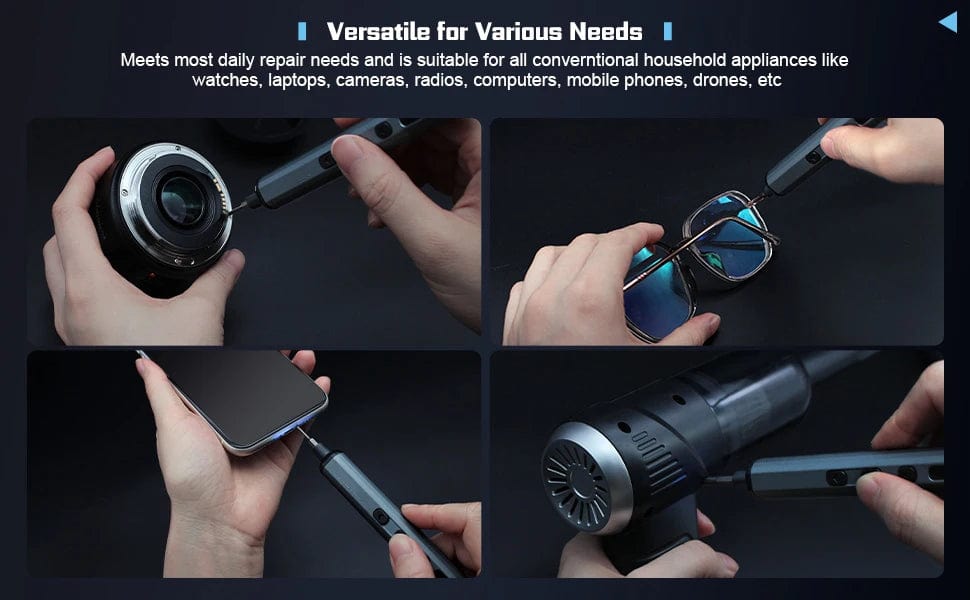 Versatile for Various Needs

Meets most daily repair needs and is suitable for all converntional household appliances like watches, laptops, cameras, radios, computers, mobile phones, drones, etc