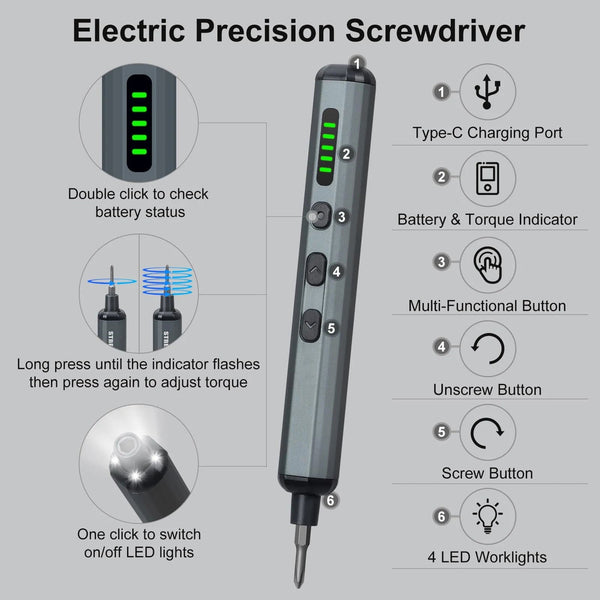 Electric Precision Screwdriver

Double click to check battery status

Long press until the indicator flashes then press again to adjust torque

One click to switch on/off LED lights

1
2
3
4
5
6

1 Type-C Charging Port

2 Battery & Torque Indicator

3 Multi-Functional Button

4 Unscrew Button

5 Screw Button

6 4 LED Worklights