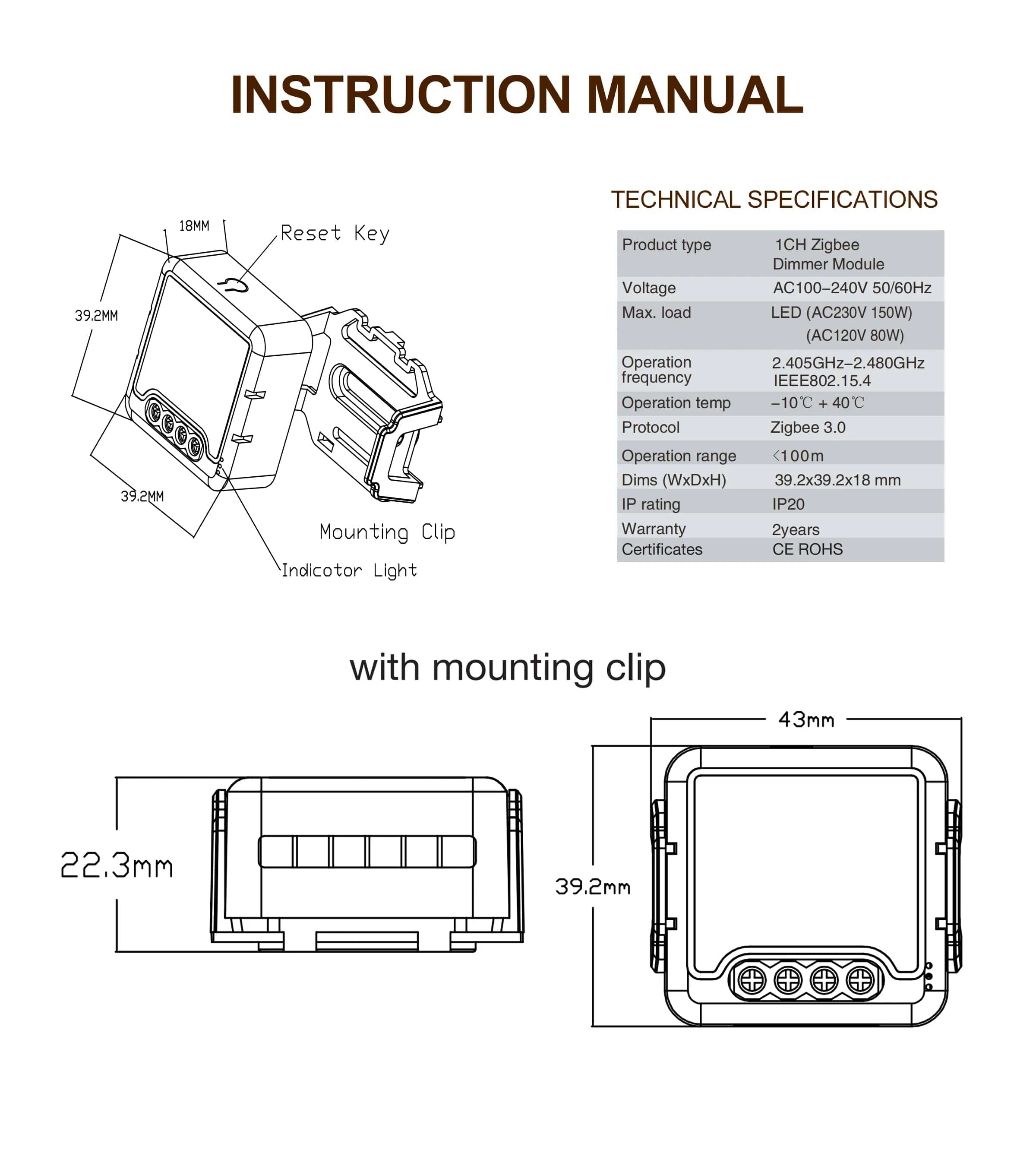 INSTRUCTION MANUAL

18MM
Reset Key
39.2MM
39.2MM
Mounting Clip
Indicotor Light

TECHNICAL SPECIFICATIONS

| Product type | 1CH Zigbee Dimmer Module |
|---|---|
| Voltage | AC100–240V 50/60Hz |
| Max. load | LED (AC230V 150W) (AC120V 80W) |
| Operation frequency | 2.405GHz–2.480GHz IEEE802.15.4 |
| Operation temp | –10℃ + 40℃ |
| Protocol | Zigbee 3.0 |
| Operation range | <100m |
| Dims (WxDxH) | 39.2x39.2x18 mm |
| IP rating | IP20 |
| Warranty | 2years |
| Certificates | CE ROHS |

with mounting clip

22.3mm
43mm
39.2mm