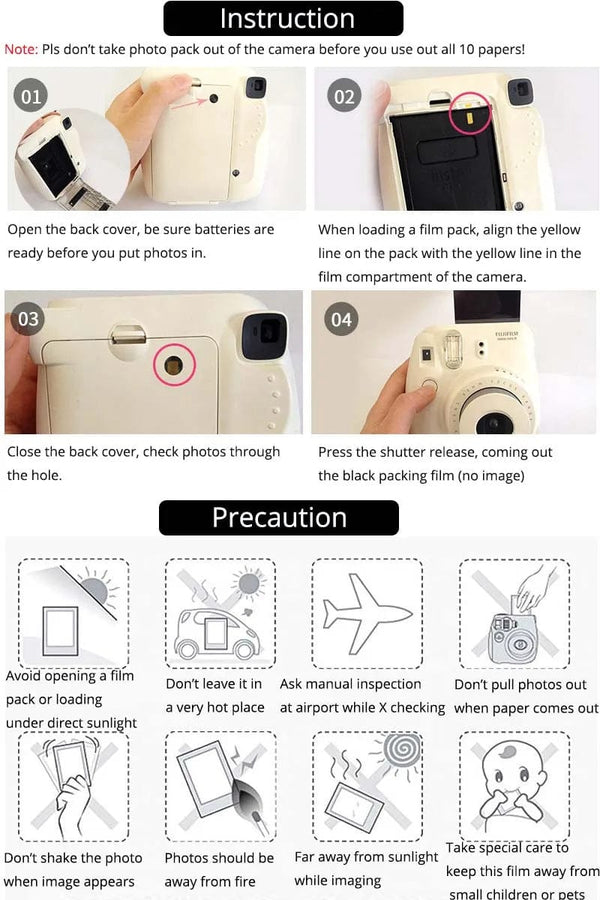 Instruction

Note: Pls don't take photo pack out of the camera before you use out all 10 papers!

01

Open the back cover, be sure batteries are ready before you put photos in.

02

When loading a film pack, align the yellow line on the pack with the yellow line in the film compartment of the camera.

03

Close the back cover, check photos through the hole.

04

FUJIFILM

Press the shutter release, coming out the black packing film (no image)

Precaution

Avoid opening a film pack or loading under direct sunlight

Don't leave it in a very hot place

Ask manual inspection at airport while X checking

Don't pull photos out when paper comes out

Don't shake the photo when image appears

Photos should be away from fire

Far away from sunlight while imaging

Take special care to keep this film away from small children or pets