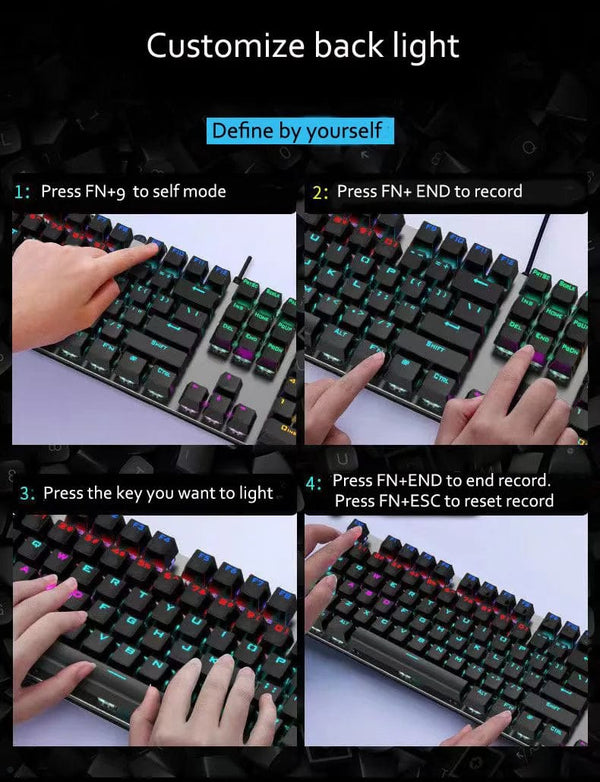 Customize back light

Define by yourself

1: Press FN+9 to self mode

2: Press FN+ END to record

3: Press the key you want to light

4: Press FN+END to end record.
Press FN+ESC to reset record