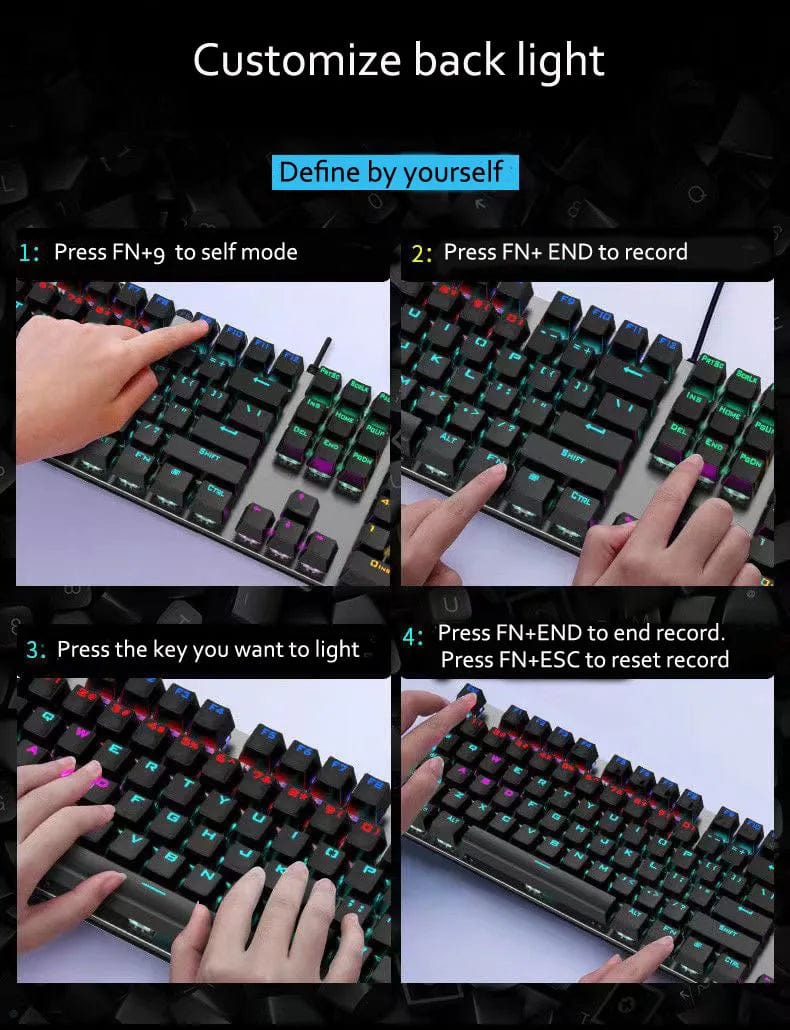 Customize back light

Define by yourself

1: Press FN+9 to self mode

2: Press FN+ END to record

3: Press the key you want to light

4: Press FN+END to end record.
Press FN+ESC to reset record