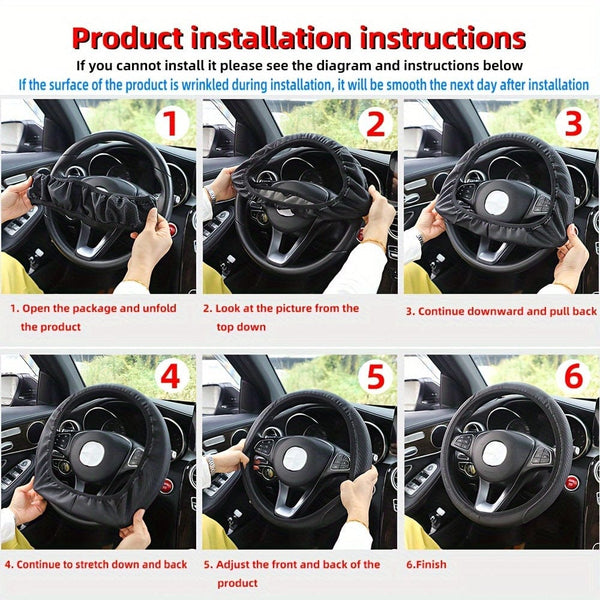 Product installation instructions

If you cannot install it please see the diagram and instructions below

If the surface of the product is wrinkled during installation, it will be smooth the next day after installation

1

2

3

1. Open the package and unfold the product

2. Look at the picture from the top down

3. Continue downward and pull back

4

5

6

4. Continue to stretch down and back

5. Adjust the front and back of the product

6.Finish