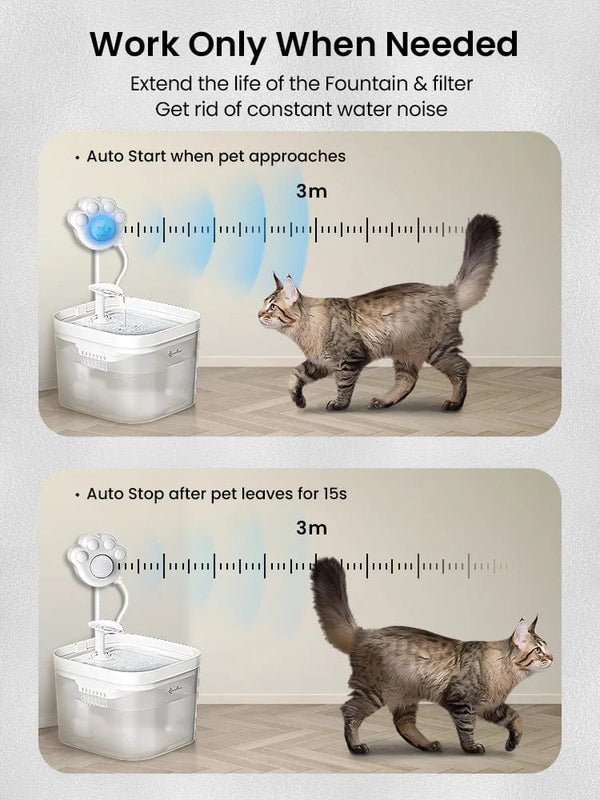 Work Only When Needed

Extend the life of the Fountain & filter
Get rid of constant water noise

• Auto Start when pet approaches

3m

• Auto Stop after pet leaves for 15s

3m