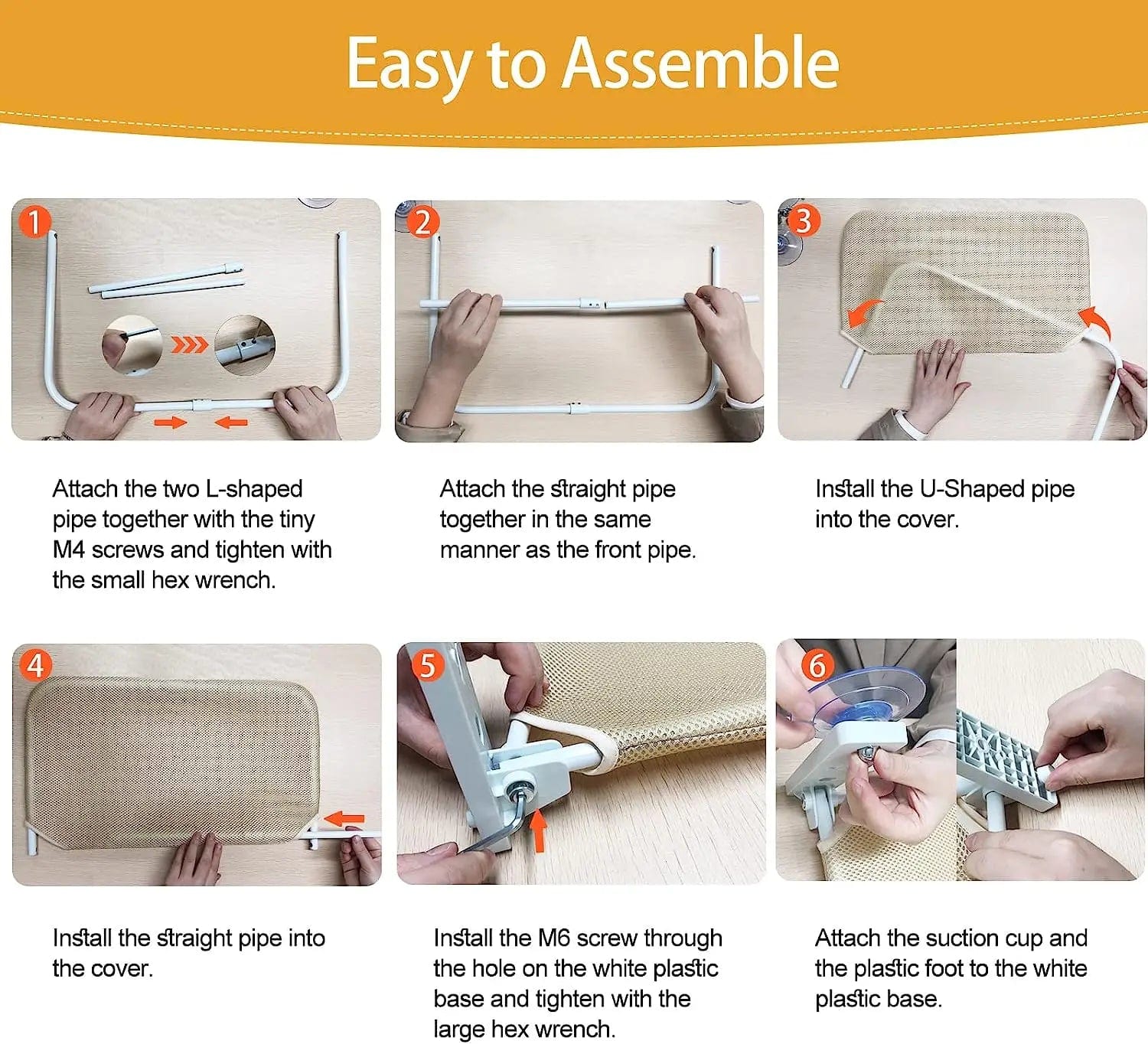 Easy to Assemble

1

Attach the two L-shaped pipe together with the tiny M4 screws and tighten with the small hex wrench.

2

Attach the straight pipe together in the same manner as the front pipe.

3

Install the U-Shaped pipe into the cover.

4

Install the straight pipe into the cover.

5

Install the M6 screw through the hole on the white plastic base and tighten with the large hex wrench.

6

Attach the suction cup and the plastic foot to the white plastic base.