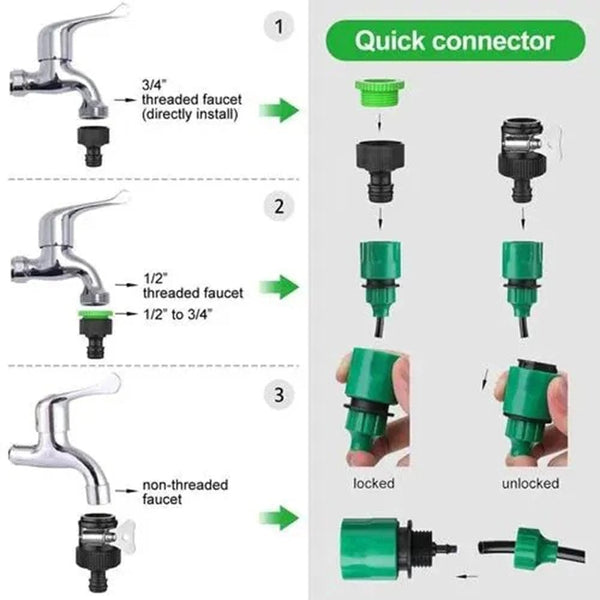 1

3/4"
threaded faucet
(directly install)

2

1/2"
threaded faucet

1/2" to 3/4"

3

non-threaded
faucet

Quick connector

locked

unlocked