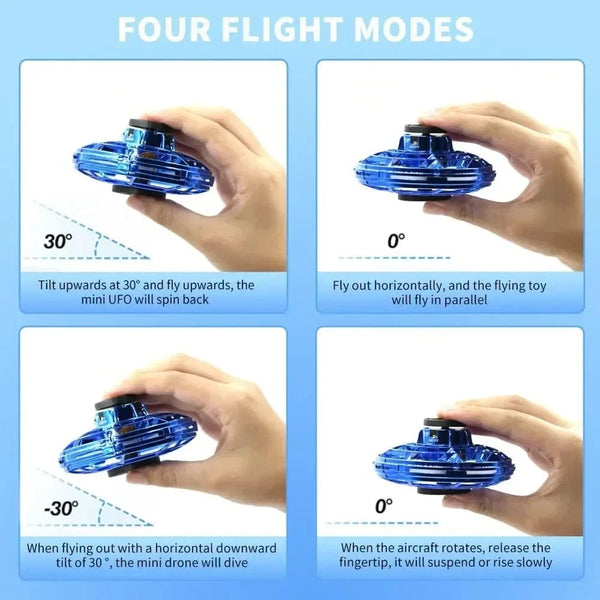 FOUR FLIGHT MODES

30°

Tilt upwards at 30° and fly upwards, the mini UFO will spin back

0°

Fly out horizontally, and the flying toy will fly in parallel

-30°

When flying out with a horizontal downward tilt of 30 °, the mini drone will dive

0°

When the aircraft rotates, release the fingertip, it will suspend or rise slowly