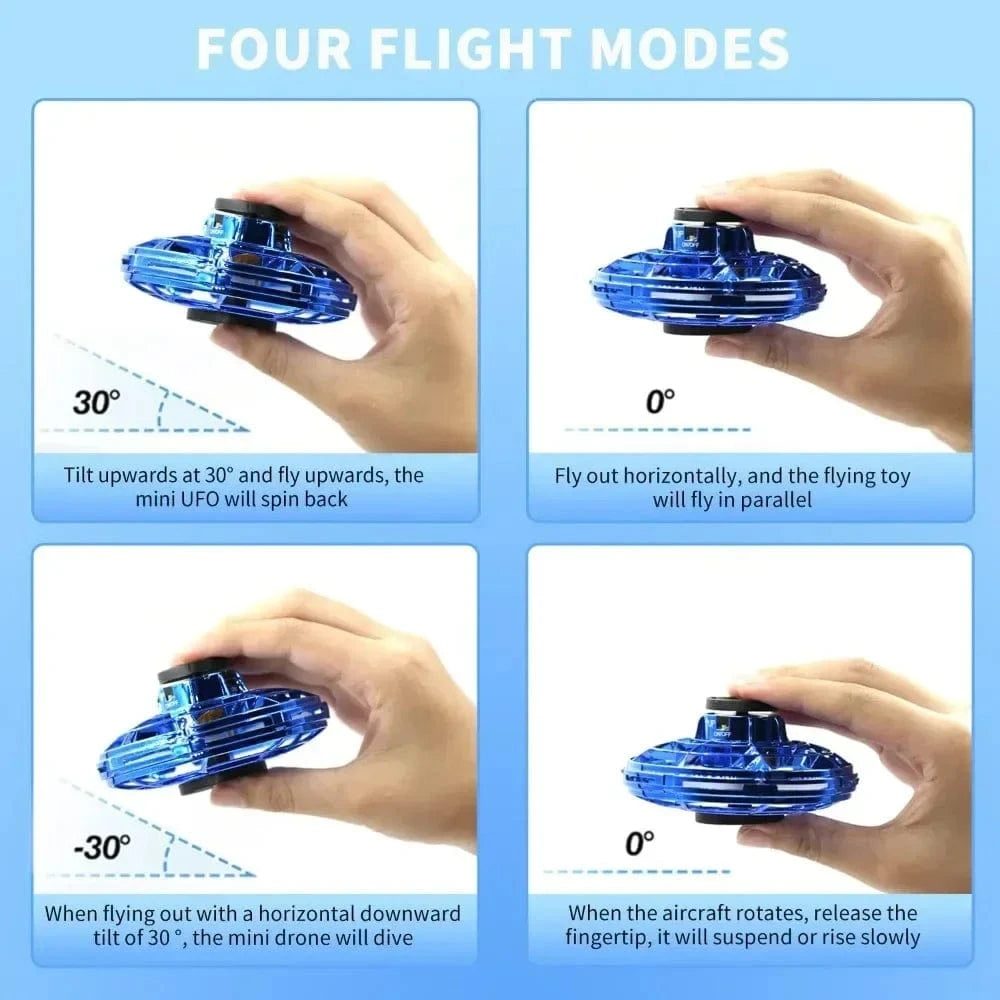 FOUR FLIGHT MODES

30°

Tilt upwards at 30° and fly upwards, the mini UFO will spin back

0°

Fly out horizontally, and the flying toy will fly in parallel

-30°

When flying out with a horizontal downward tilt of 30 °, the mini drone will dive

0°

When the aircraft rotates, release the fingertip, it will suspend or rise slowly