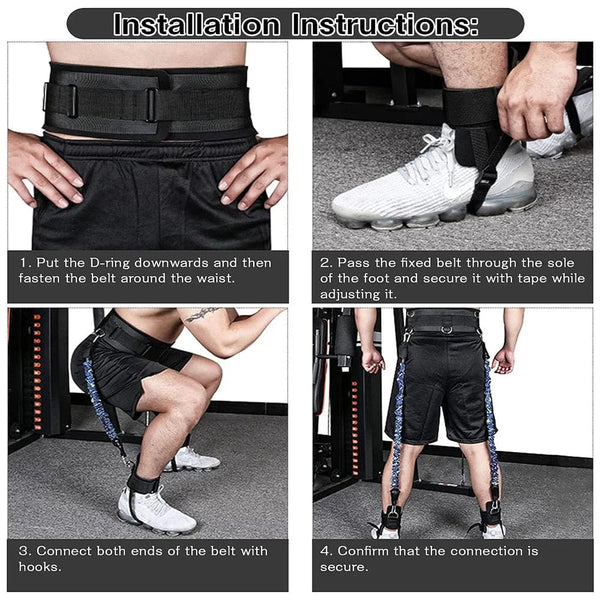 Installation Instructions:

1. Put the D-ring downwards and then fasten the belt around the waist.

2. Pass the fixed belt through the sole of the foot and secure it with tape while adjusting it.

3. Connect both ends of the belt with hooks.

4. Confirm that the connection is secure.