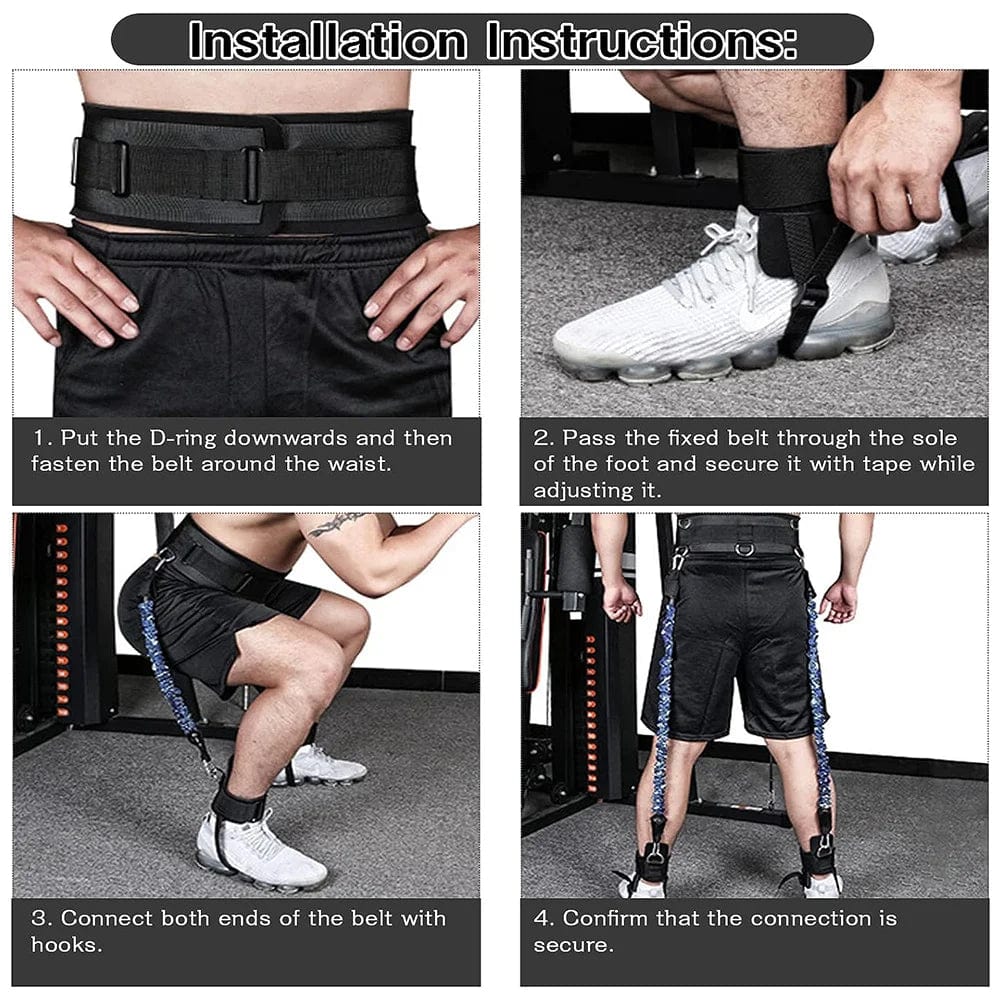 Installation Instructions:

1. Put the D-ring downwards and then fasten the belt around the waist.

2. Pass the fixed belt through the sole of the foot and secure it with tape while adjusting it.

3. Connect both ends of the belt with hooks.

4. Confirm that the connection is secure.