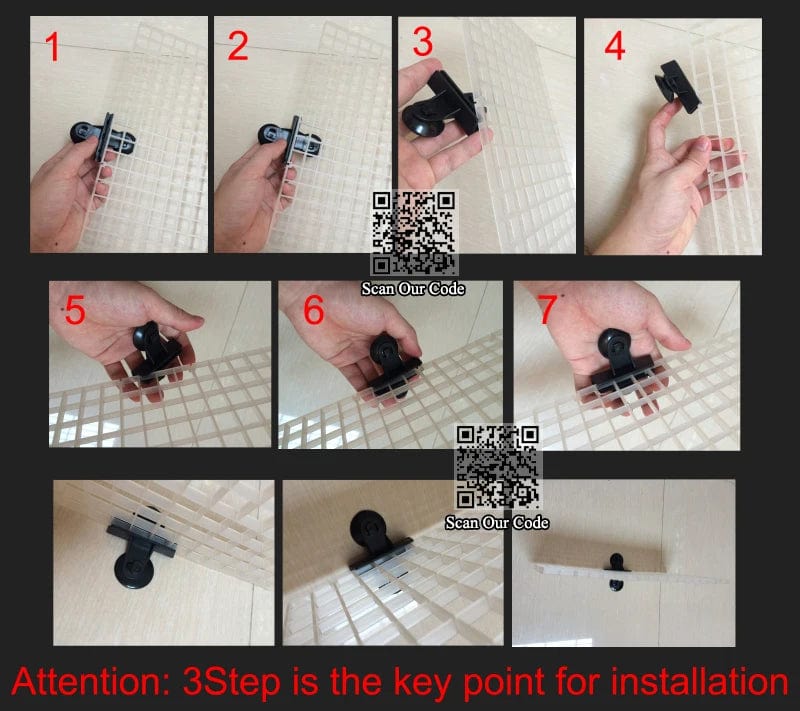 1

2

3

4

Scan Our Code

5

6

7

Scan Our Code

Attention: 3Step is the key point for installation