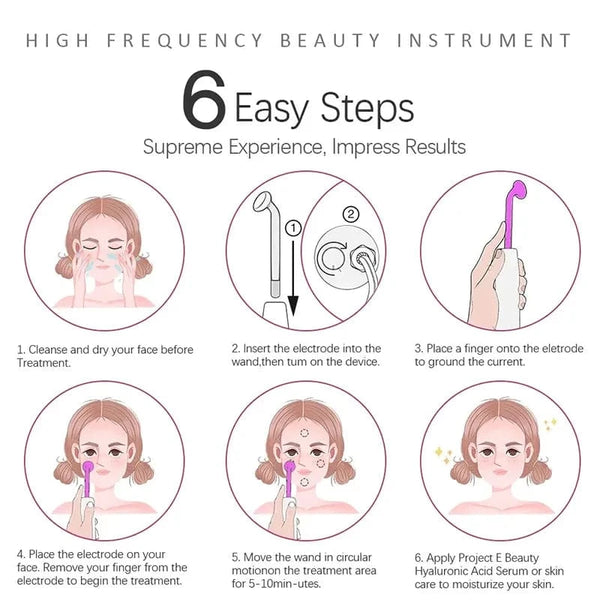 HIGH FREQUENCY BEAUTY INSTRUMENT

6 Easy Steps

Supreme Experience, Impress Results

①

②

1. Cleanse and dry your face before Treatment.

2. Insert the electrode into the wand,then tum on the device.

3. Place a finger onto the eletrode to ground the current.

4. Place the electrode on your face. Remove your finger from the electrode to begin the treatment.

5. Move the wand in circular motionon the treatment area for 5-10min-utes.

6. Apply Project E Beauty Hyaluronic Acid Serum or skin care to moisturize your skin.