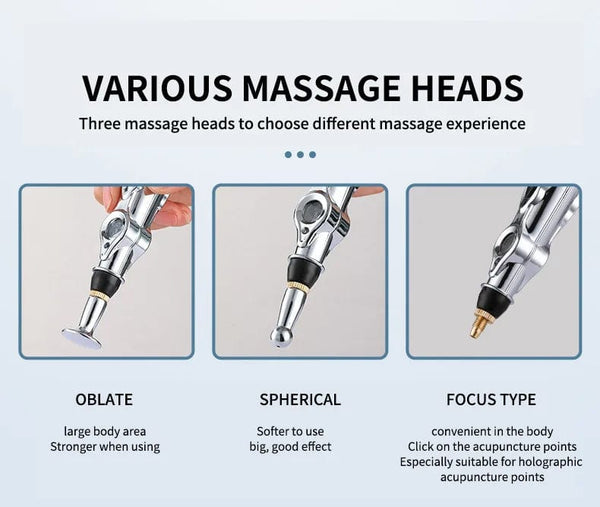 VARIOUS MASSAGE HEADS

Three massage heads to choose different massage experience

OBLATE

large body area
Stronger when using

SPHERICAL

Softer to use
big, good effect

FOCUS TYPE

convenient in the body
Click on the acupuncture points
Especially suitable for holographic acupuncture points