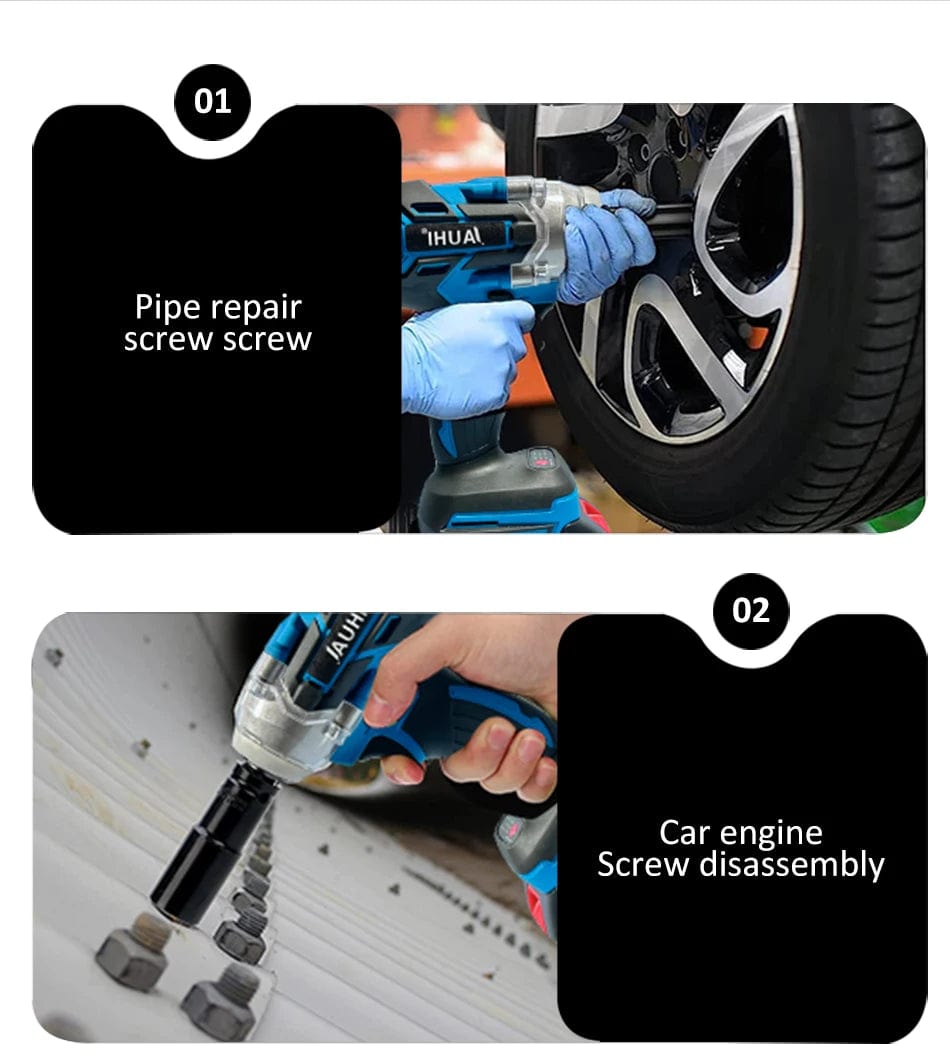 01

Pipe repair screw screw

IHUA

02

IAUH

Car engine Screw disassembly