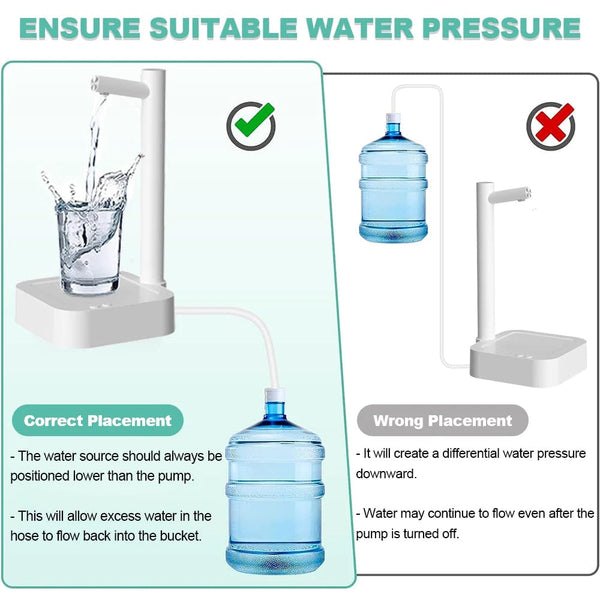 ENSURE SUITABLE WATER PRESSURE

Correct Placement

- The water source should always be positioned lower than the pump.

- This will allow excess water in the hose to flow back into the bucket.

Wrong Placement

- It will create a differential water pressure downward.

- Water may continue to flow even after the pump is turned off.