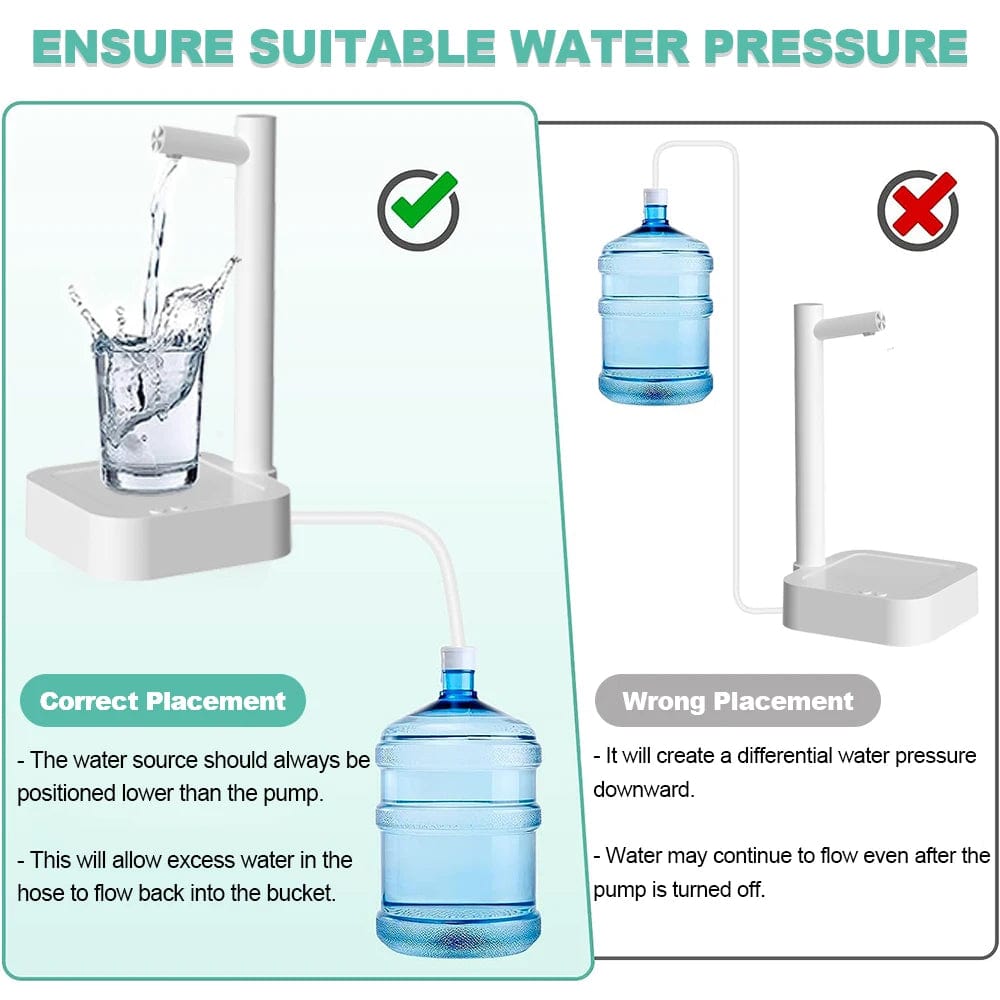 ENSURE SUITABLE WATER PRESSURE

Correct Placement

- The water source should always be positioned lower than the pump.

- This will allow excess water in the hose to flow back into the bucket.

Wrong Placement

- It will create a differential water pressure downward.

- Water may continue to flow even after the pump is turned off.