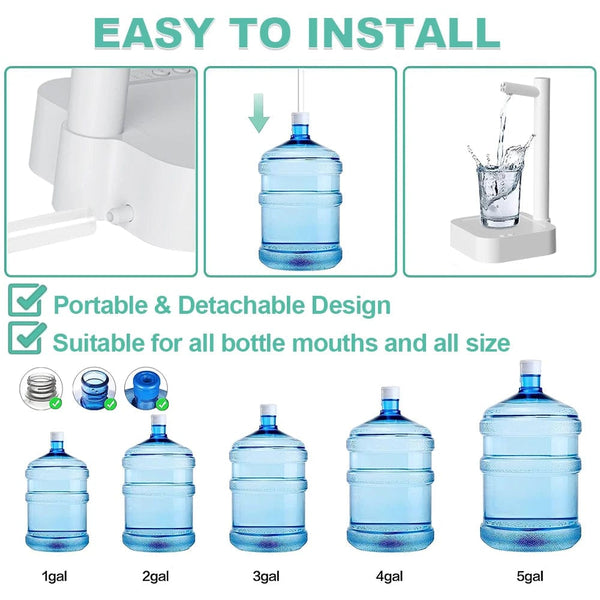 EASY TO INSTALL

Portable & Detachable Design

Suitable for all bottle mouths and all size

1gal

2gal

3gal

4gal

5gal