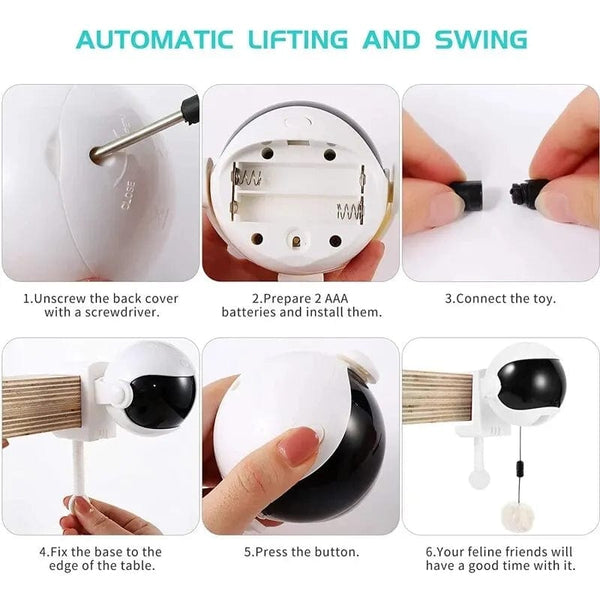 AUTOMATIC LIFTING AND SWING

CLOSE

1.Unscrew the back cover with a screwdriver.

2.Prepare 2 AAA batteries and install them.

3.Connect the toy.

4.Fix the base to the edge of the table.

5.Press the button.

6.Your feline friends will have a good time with it.