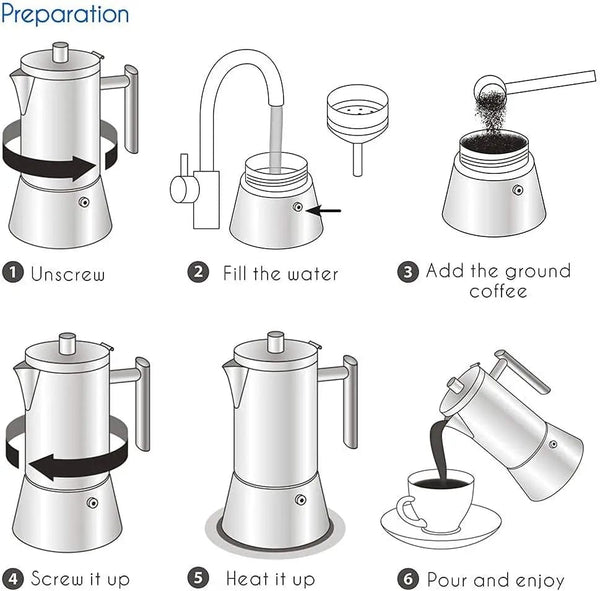 Preparation

1 Unscrew

2 Fill the water

3 Add the ground coffee

4 Screw it up

5 Heat it up

6 Pour and enjoy