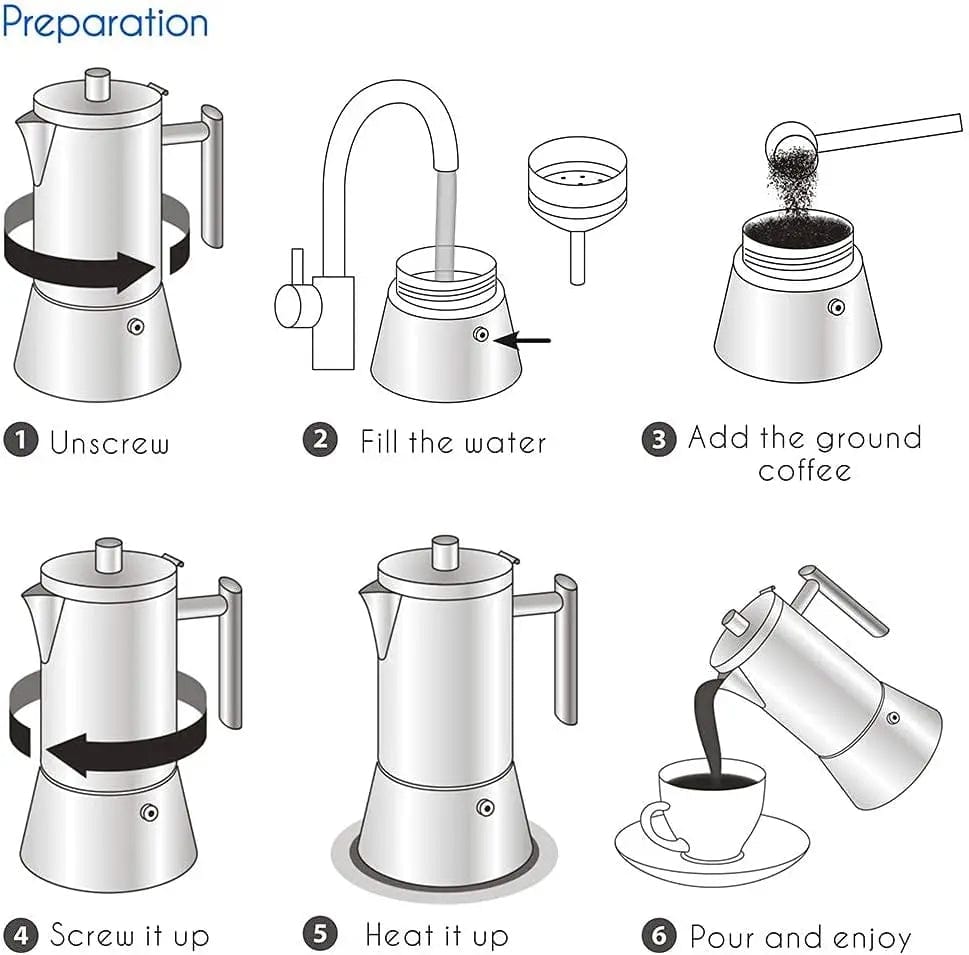 Preparation

1 Unscrew

2 Fill the water

3 Add the ground coffee

4 Screw it up

5 Heat it up

6 Pour and enjoy