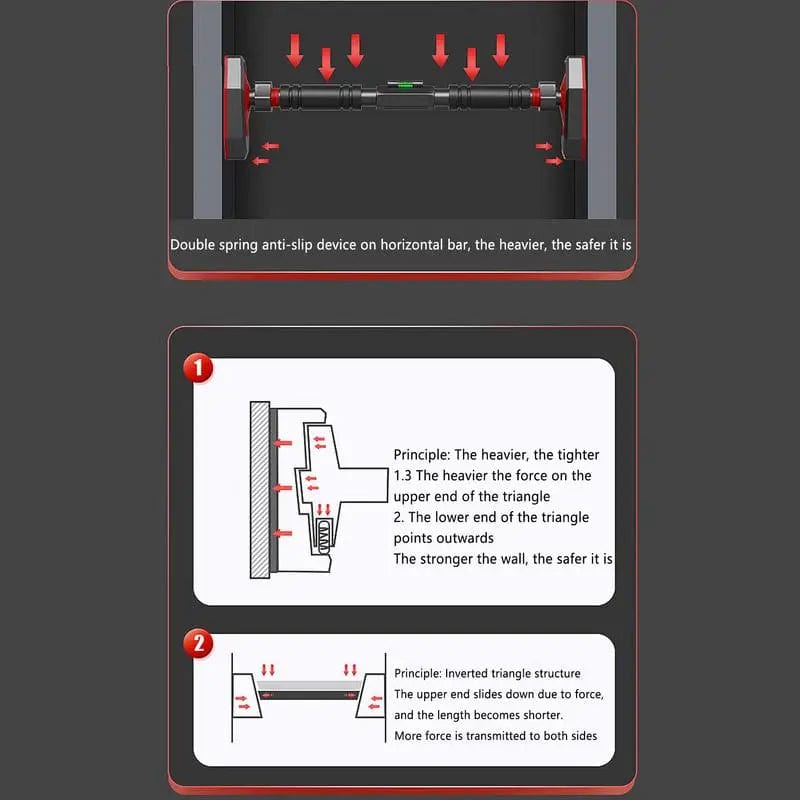 Double spring anti-slip device on horizontal bar, the heavier, the safer it is

1

Principle: The heavier, the tighter
1.3 The heavier the force on the upper end of the triangle
2. The lower end of the triangle points outwards
The stronger the wall, the safer it is

2

Principle: Inverted triangle structure
The upper end slides down due to force, and the length becomes shorter.
More force is transmitted to both sides