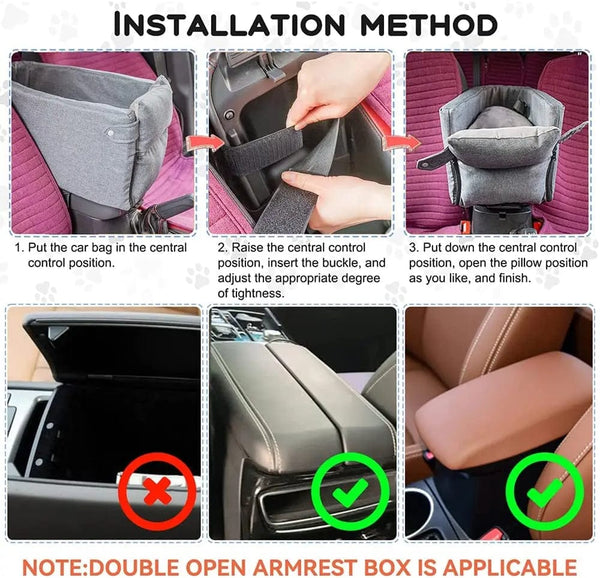 INSTALLATION METHOD

1. Put the car bag in the central control position.

2. Raise the central control position, insert the buckle, and adjust the appropriate degree of tightness.

3. Put down the central control position, open the pillow position as you like, and finish.

NOTE:DOUBLE OPEN ARMREST BOX IS APPLICABLE