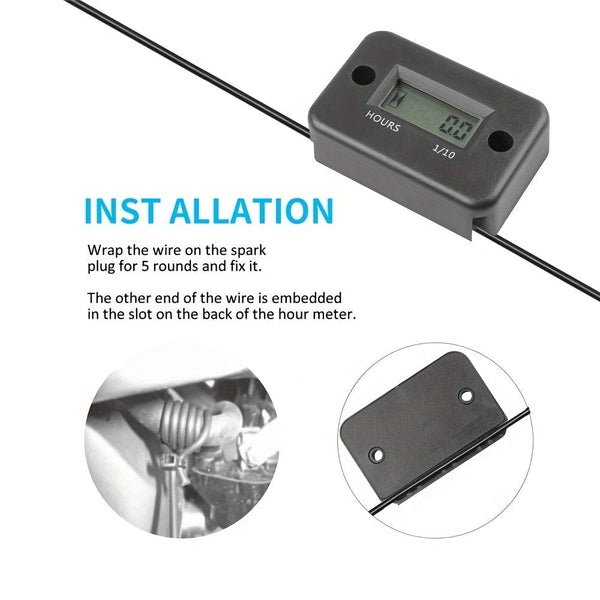 HOURS
0.0
1/10

INST ALLATION

Wrap the wire on the spark plug for 5 rounds and fix it.

The other end of the wire is embedded in the slot on the back of the hour meter.