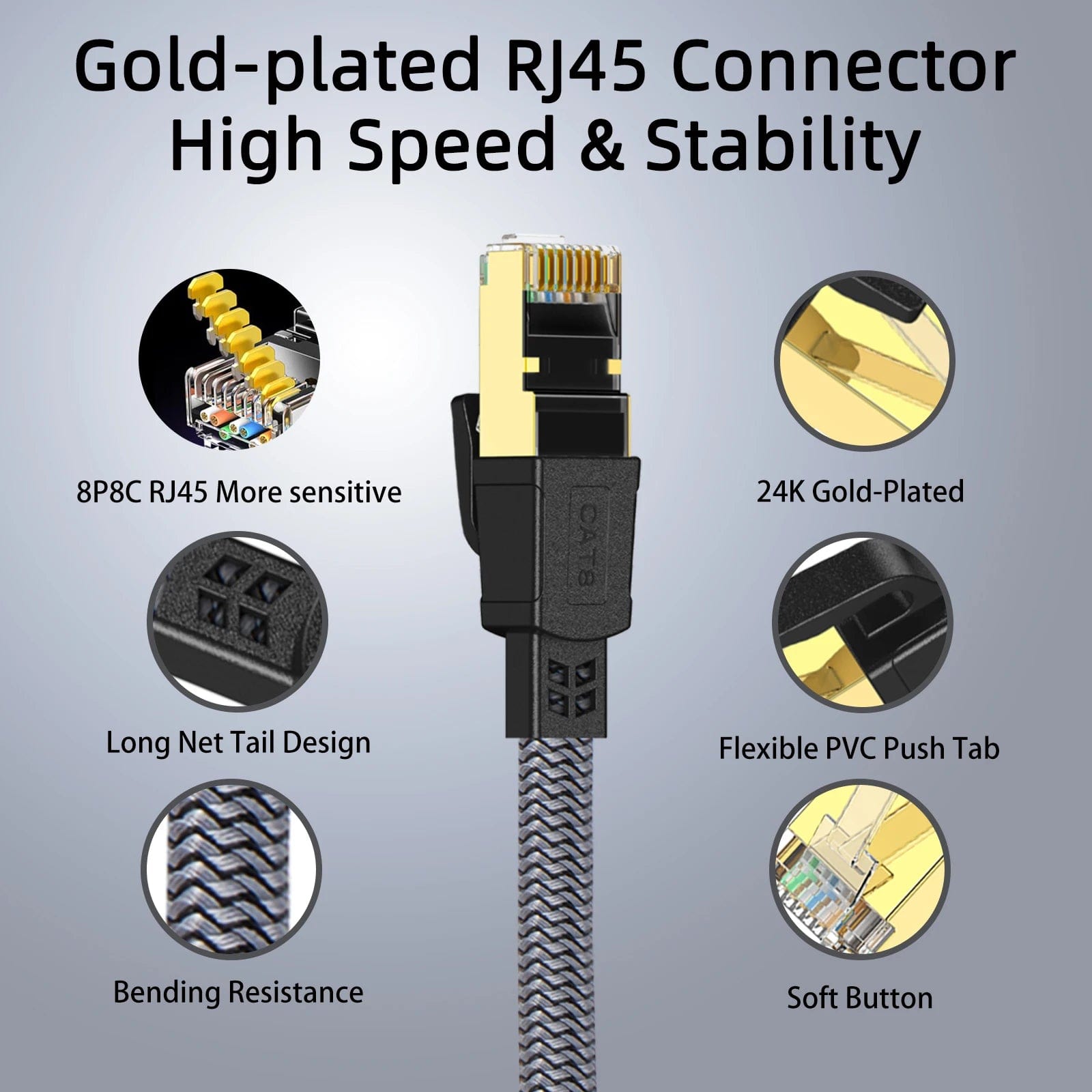 Gold-plated RJ45 Connector
High Speed & Stability

8P8C RJ45 More sensitive

Long Net Tail Design

Bending Resistance

CAT8

24K Gold-Plated

Flexible PVC Push Tab

Soft Button