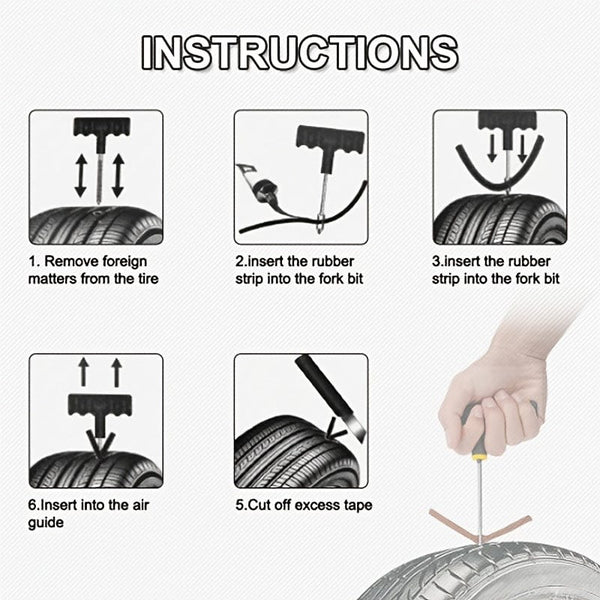 INSTRUCTIONS

1. Remove foreign matters from the tire

2.insert the rubber strip into the fork bit

3.insert the rubber strip into the fork bit

6.Insert into the air guide

5.Cut off excess tape