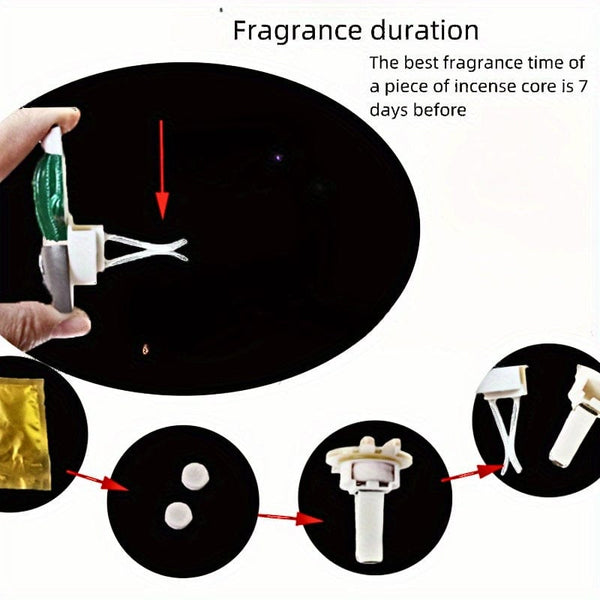 Fragrance duration

The best fragrance time of a piece of incense core is 7 days before